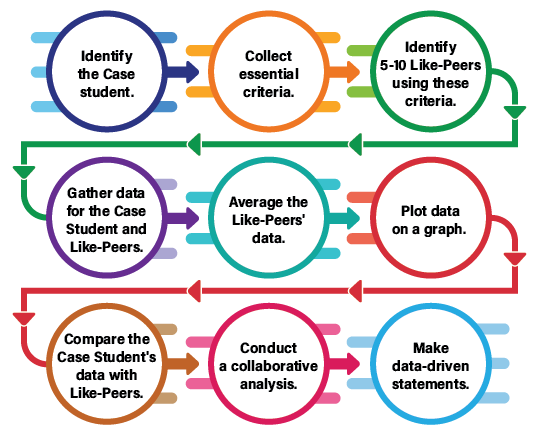 Identify the Case student.

Collect essential criteria.

Identify 5-10 Like-Peers using these criteria.

Gather data for the Case Student and Like-Peers.

Average the Like-Peers' data.

Plot data on a graph.

Compare the Case Student's data with Like-Peers.

Conduct a collaborative analysis.

Make data-driven statements.